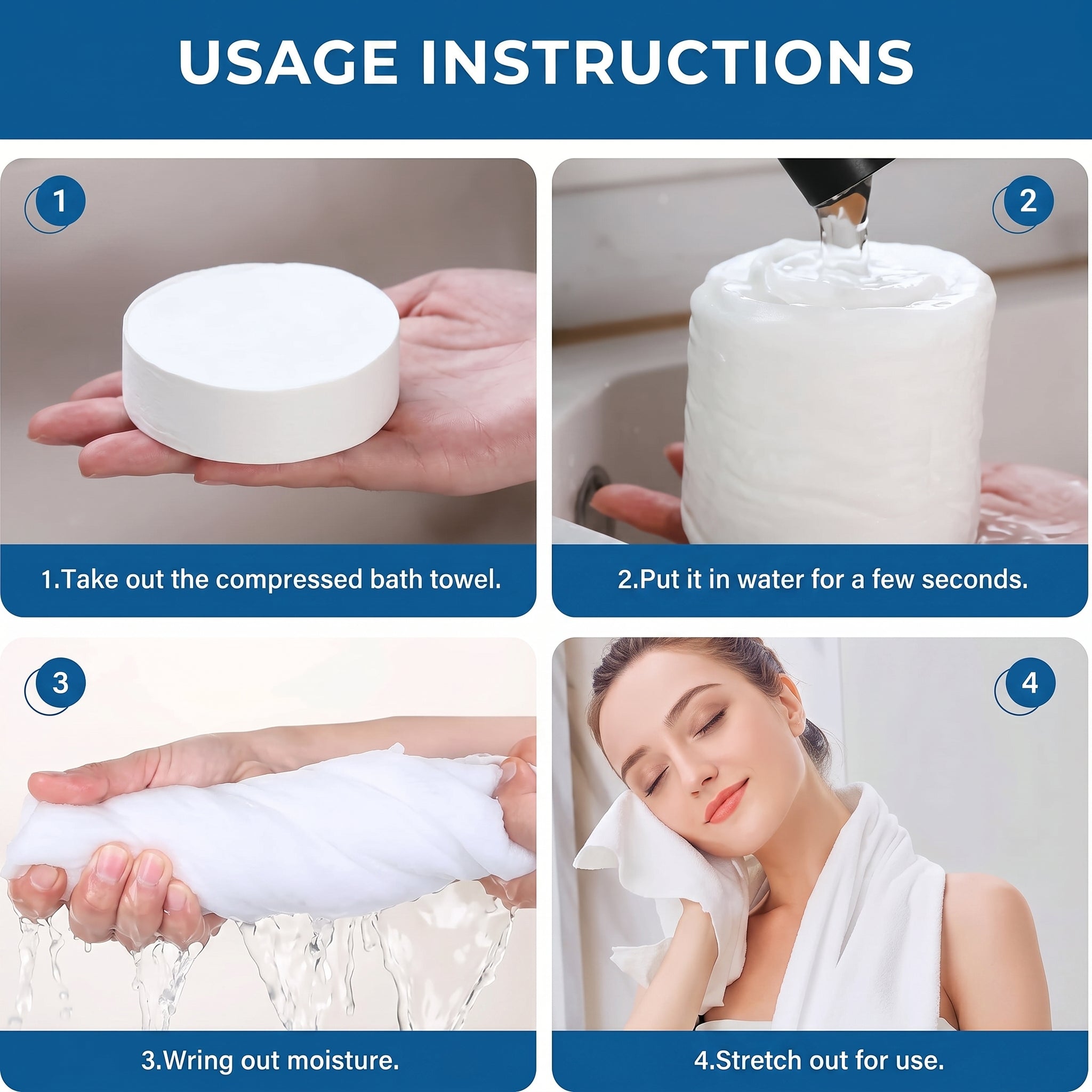 USAGE INSTRUCTIONS

1

1.Take out the compressed bath towel.

2

2.Put it in water for a few seconds.

3

3.Wring out moisture.

4

4.Stretch out for use.